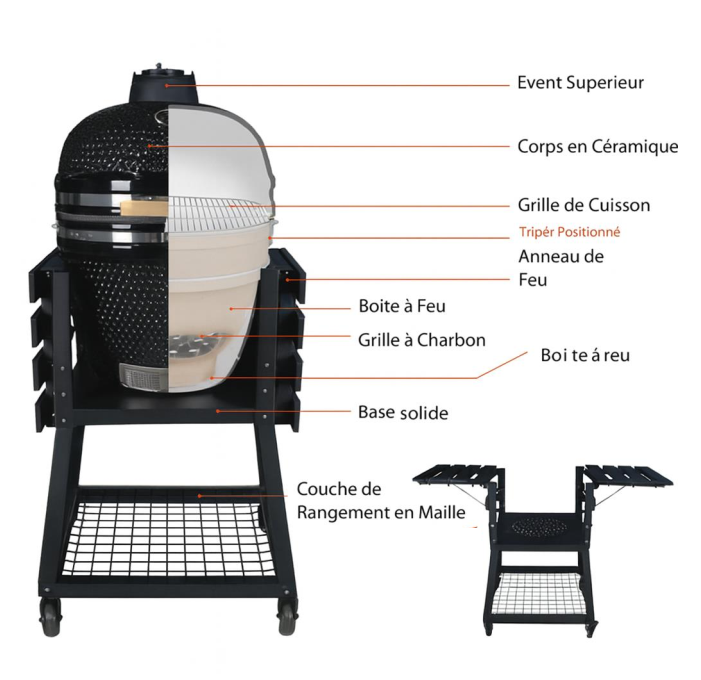 Event Superieur

Corps en Céramique

Grille de Cuisson

Tripér Positionné

Anneau de Feu

Boite à Feu

Grille à Charbon

Boi te á reu

Base solide

Couche de Rangement en Maille